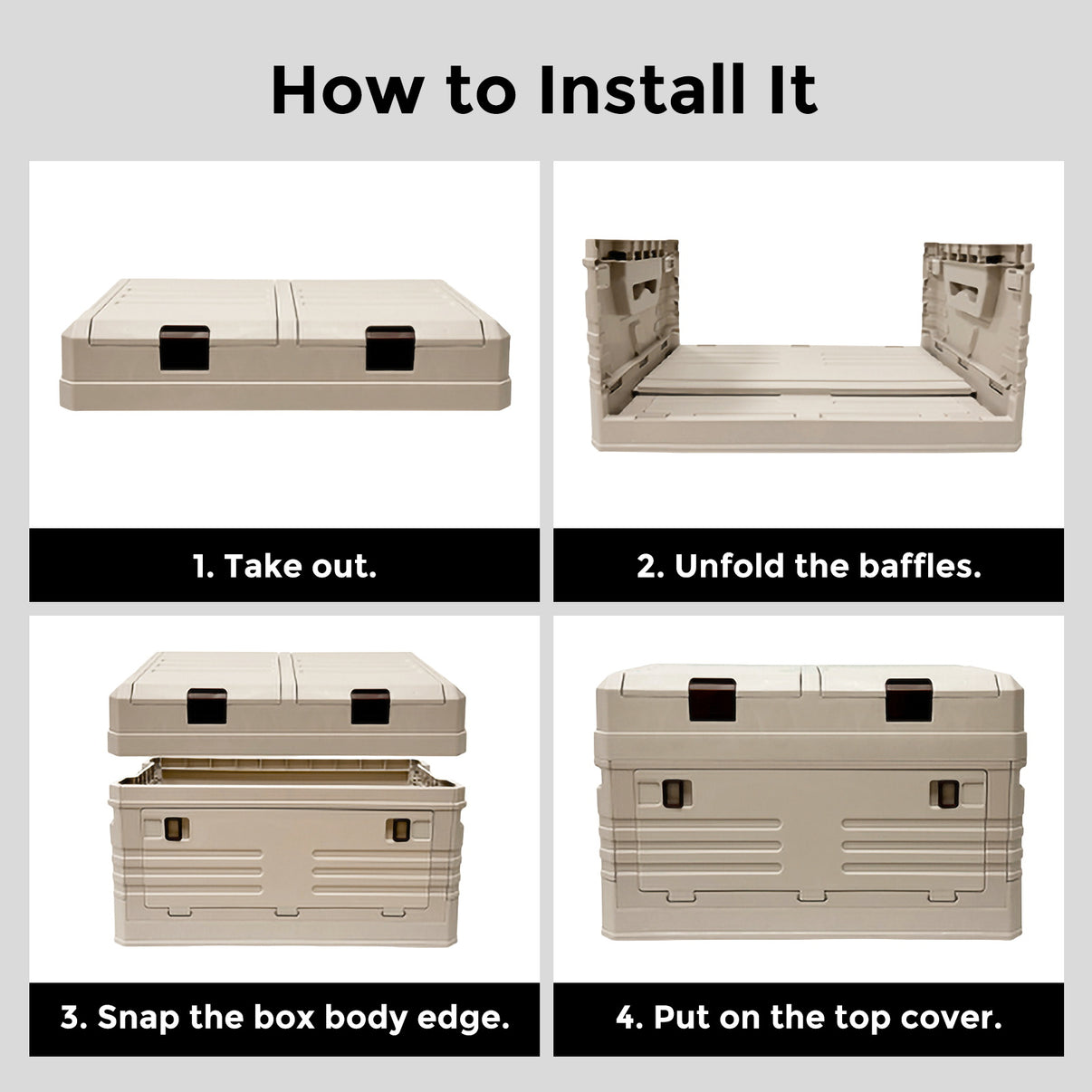 How to Install It

1. Take out.

2. Unfold the baffles.

3. Snap the box body edge.

4. Put on the top cover.