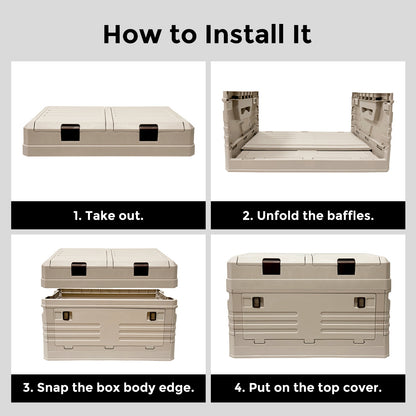 How to Install It

1. Take out.

2. Unfold the baffles.

3. Snap the box body edge.

4. Put on the top cover.